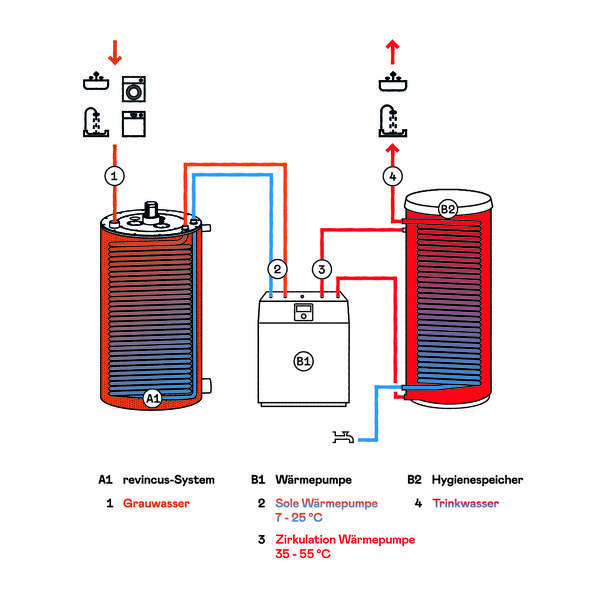 1

2

3

4

B2

B1

A1

A1 revincus-System

1 Grauwasser

B1 Wärmepumpe

2 Sole Wärmepumpe 7 - 25 °C

3 Zirkulation Wärmepumpe 35 - 55 °C

B2 Hygienespeicher

4 Trinkwasser